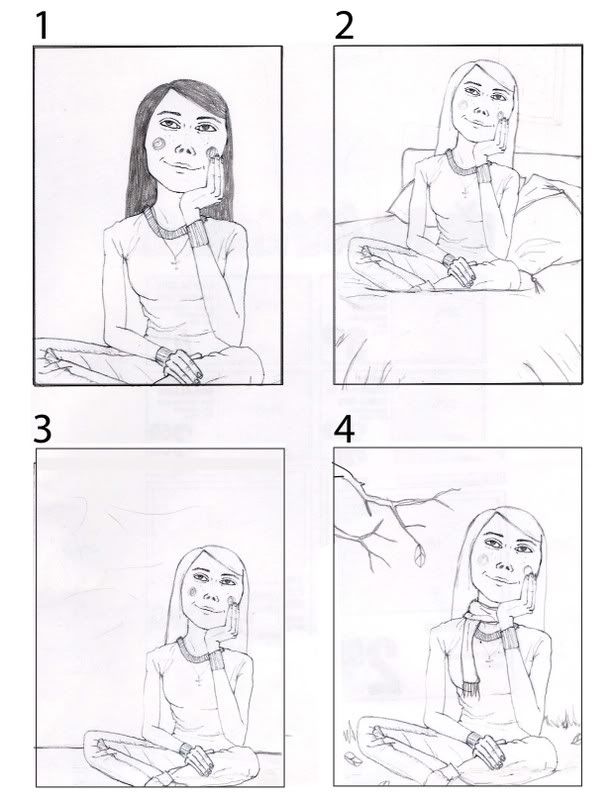 1

2

3

4