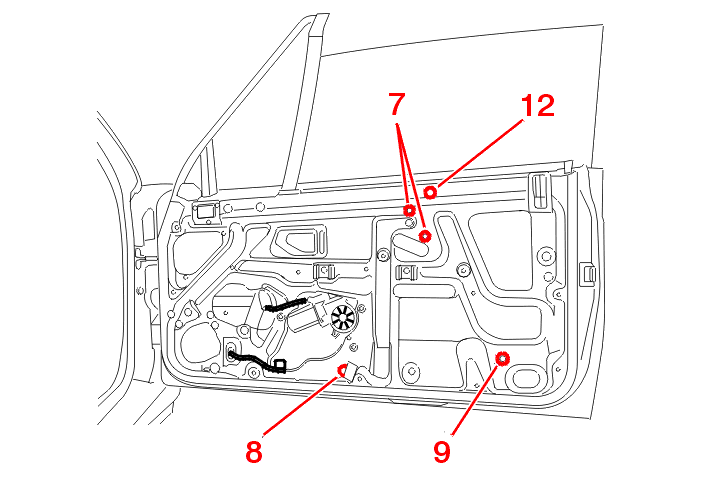 7
12
8
9